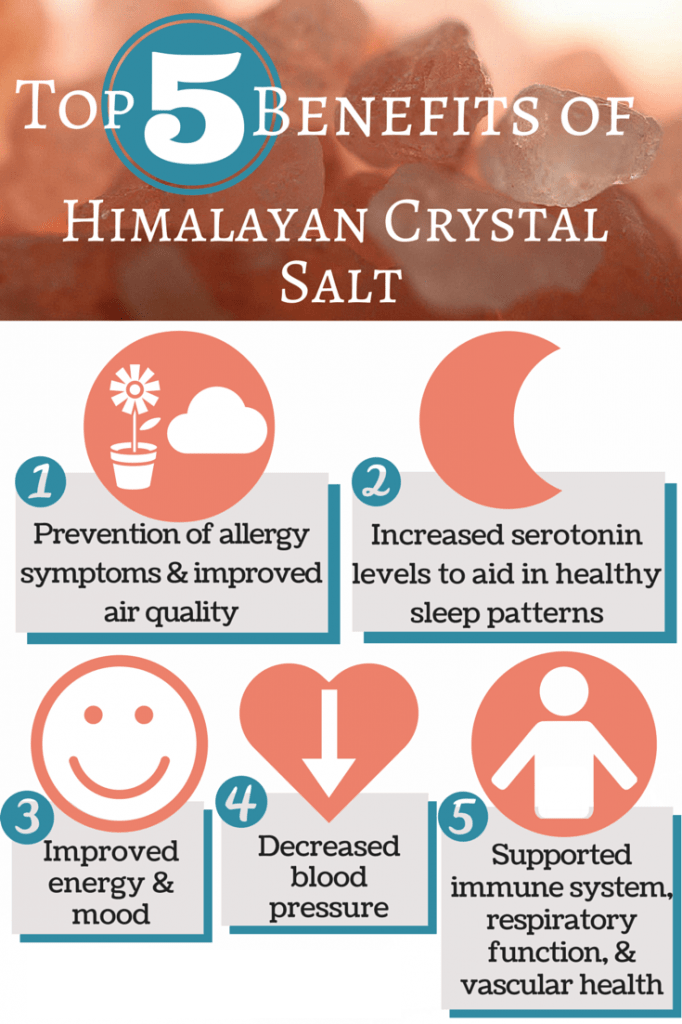 Top 5 Benefits of Himalayan Crystal Salt

1
Prevention of allergy symptoms & improved air quality

2
Increased serotonin levels to aid in healthy sleep patterns

3
Improved energy & mood

4
Decreased blood pressure

5
Supported immune system, respiratory function, & vascular health