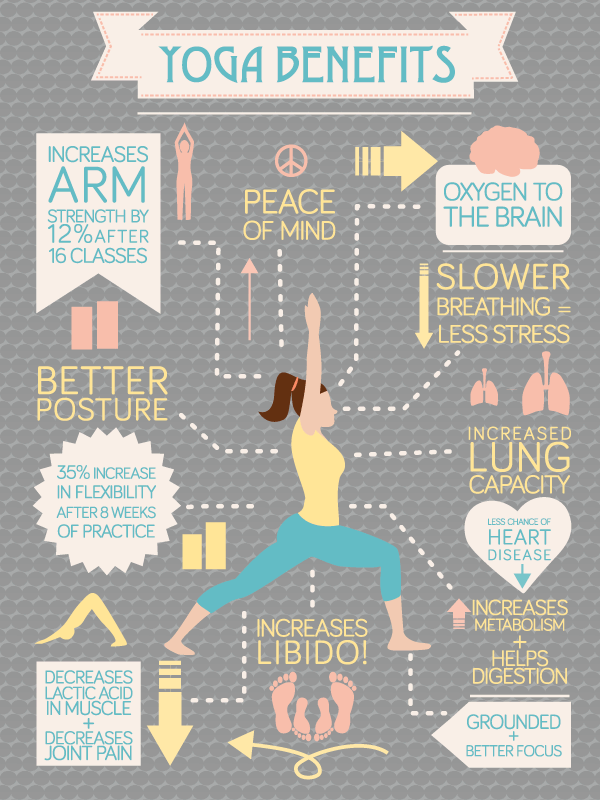 YOGA BENEFITS

INCREASES ARM STRENGTH BY 12% AFTER 16 CLASSES

PEACE OF MIND

OXYGEN TO THE BRAIN

SLOWER BREATHING = LESS STRESS

BETTER POSTURE

INCREASED LUNG CAPACITY

35% INCREASE IN FLEXIBILITY AFTER 8 WEEKS OF PRACTICE

LESS CHANCE OF HEART DISEASE

INCREASES METABOLISM + HELPS DIGESTION

INCREASES LIBIDO!

DECREASES LACTIC ACID IN MUSCLE + DECREASES JOINT PAIN

GROUNDED + BETTER FOCUS