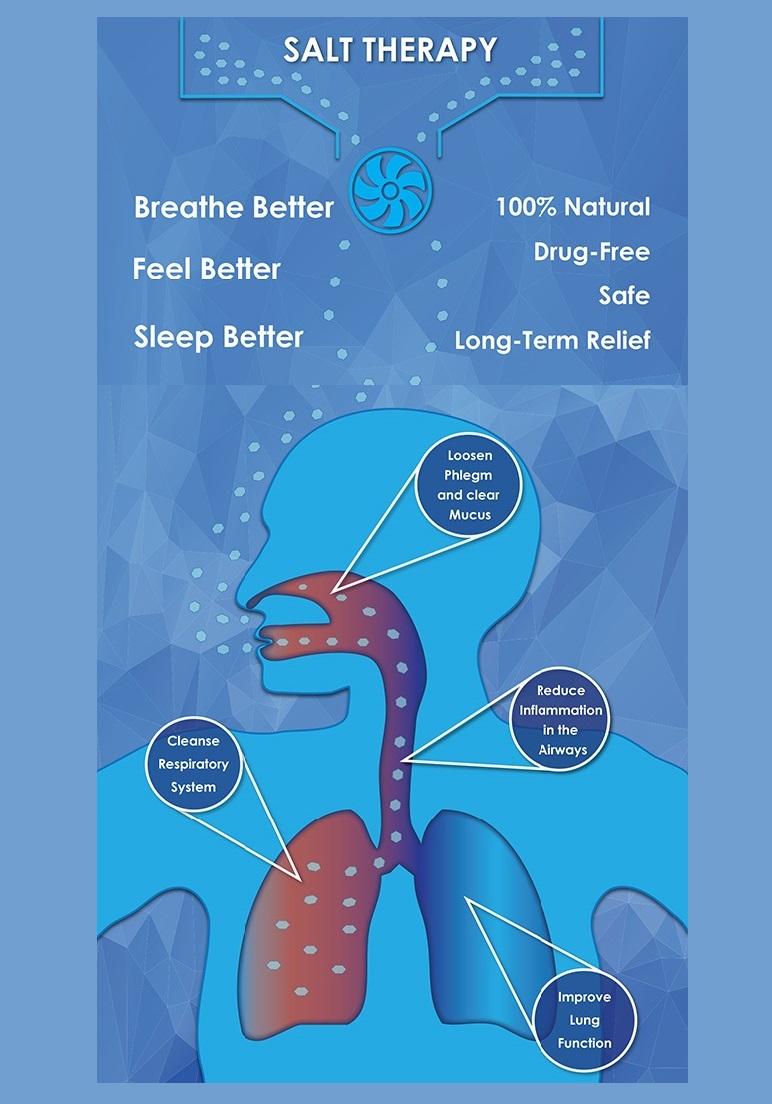 SALT THERAPY

Breathe Better

Feel Better

Sleep Better

100% Natural

Drug-Free

Safe

Long-Term Relief

Loosen Phlegm and clear Mucus

Reduce Inflammation in the Airways

Cleanse Respiratory System

Improve Lung Function